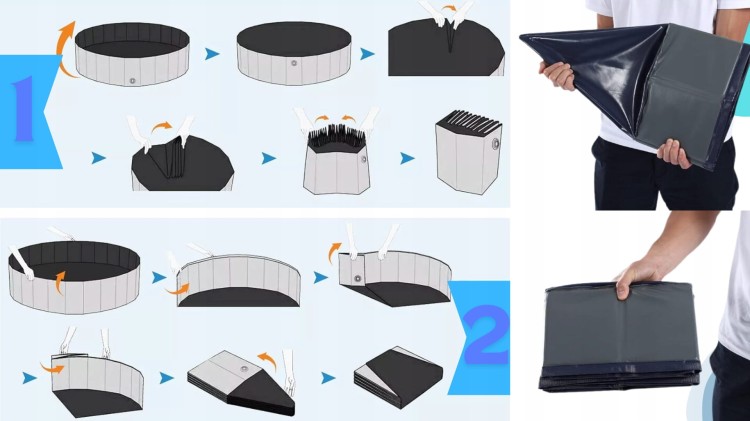 1

2